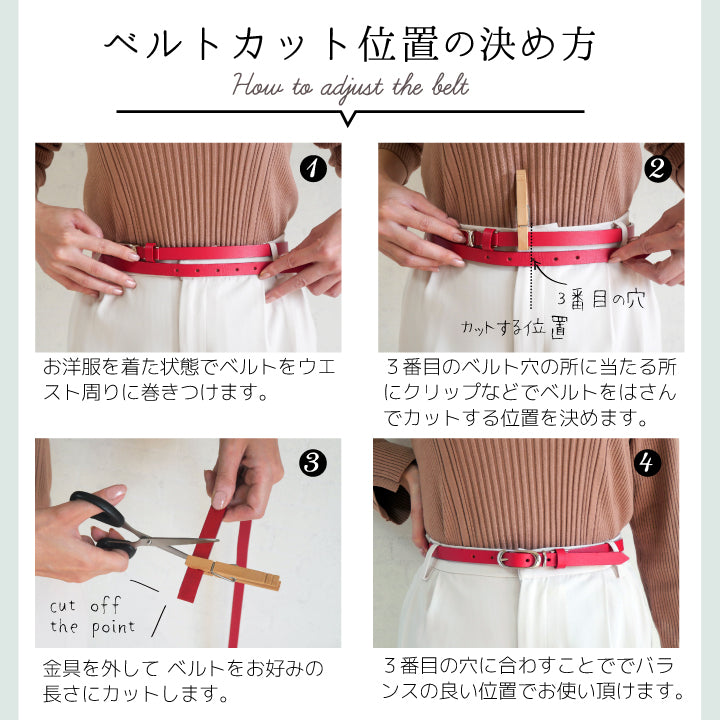 ベルトカット位置の決め方

How to adjust the belt

1

お洋服を着た状態でベルトをウエスト周りに巻きつけます。

2

3番目の穴

カットする位置

３番目のベルト穴の所に当たる所にクリップなどでベルトをはさんでカットする位置を決めます。

3

cut off the point

金具を外して ベルトをお好みの長さにカットします。

4

３番目の穴に合わすことででバランスの良い位置でお使い頂けます。