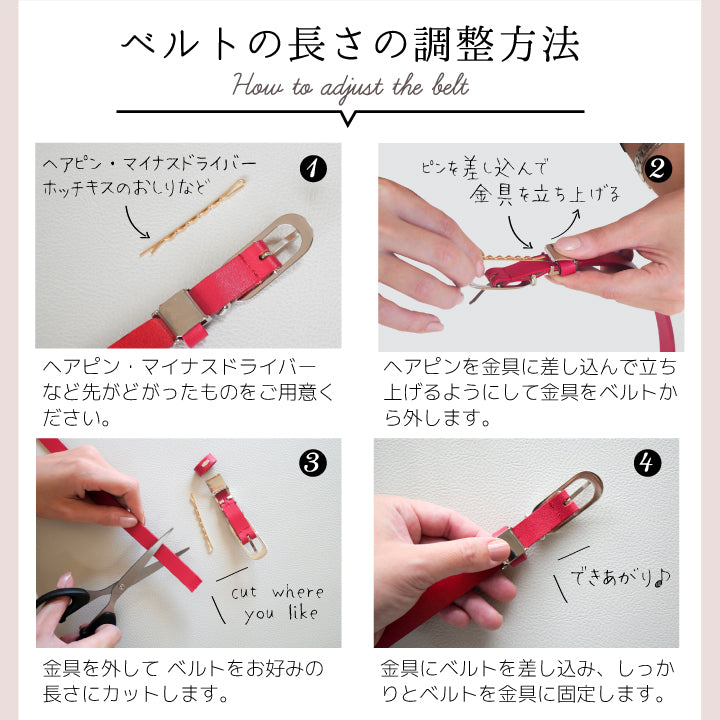 ベルトの長さの調整方法

How to adjust the belt

ヘアピン・マイナスドライバー
ホッチキスのおしりなど

1

ヘアピン・マイナスドライバーなど先がとがったものをご用意ください。

ピンを差し込んで
金具を立ち上げる

2

ヘアピンを金具に差し込んで立ち上げるようにして金具をベルトから外します。

3

cut where
you like

金具を外して ベルトをお好みの長さにカットします。

4

できあがり♪

金具にベルトを差し込み、しっかりとベルトを金具に固定します。